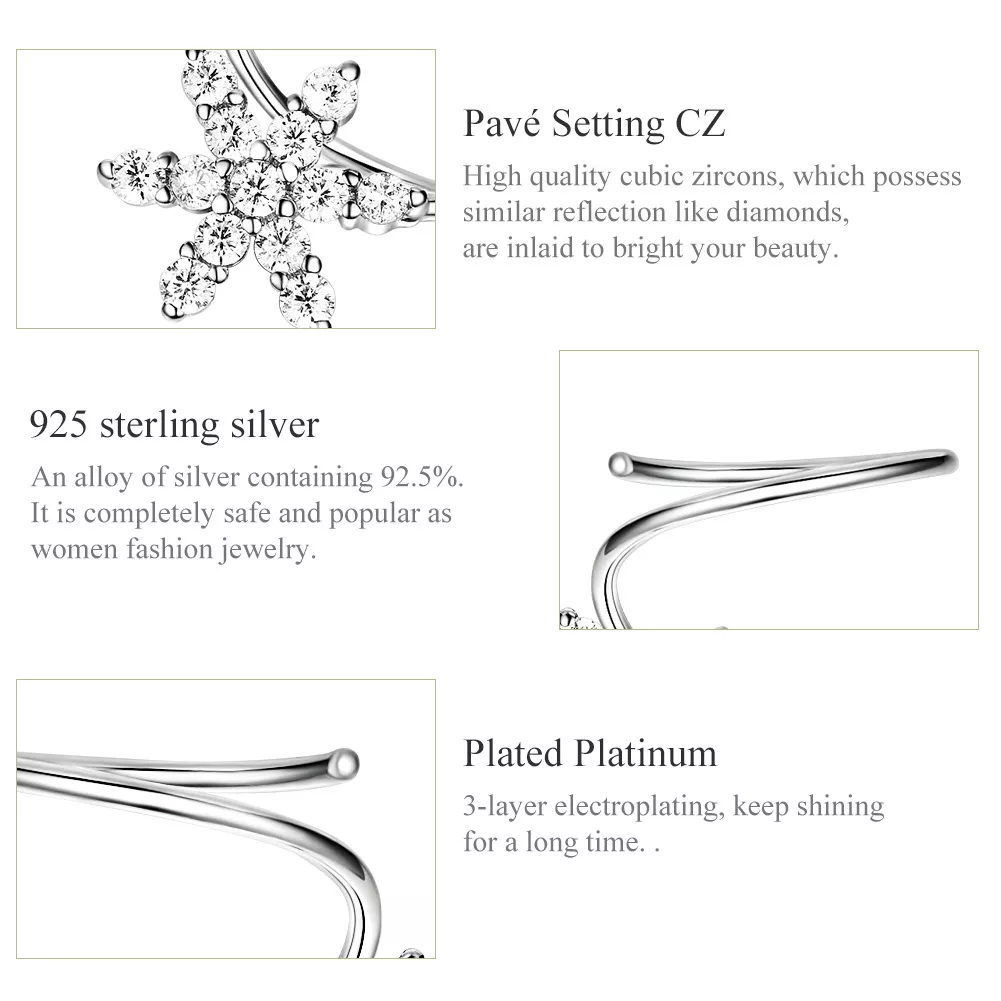 Pavé Setting CZ
High quality cubic zircons, which possess similar reflection like diamonds, are inlaid to bright your beauty.

925 sterling silver
An alloy of silver containing 92.5%. It is completely safe and popular as women fashion jewelry.

Plated Platinum
3-layer electroplating, keep shining for a long time. .