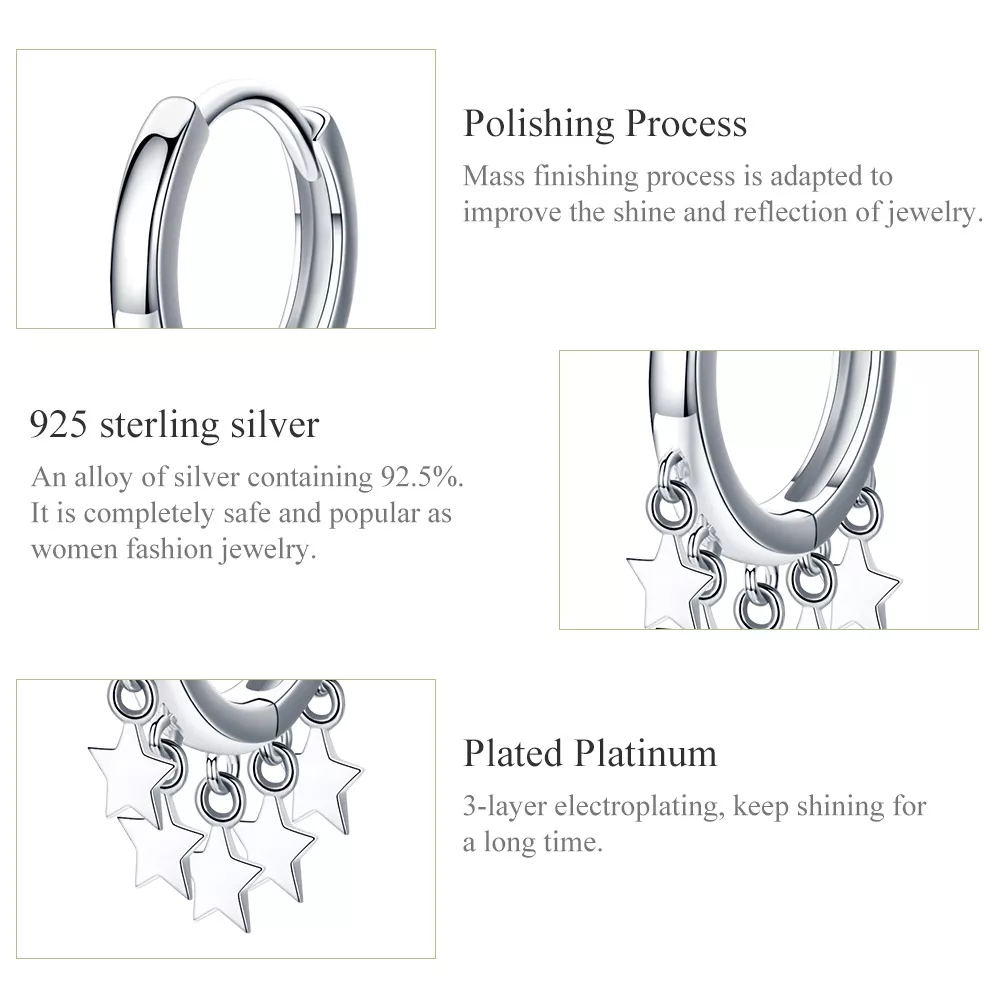 Polishing Process

Mass finishing process is adapted to improve the shine and reflection of jewelry.

925 sterling silver

An alloy of silver containing 92.5%. It is completely safe and popular as women fashion jewelry.

Plated Platinum

3-layer electroplating, keep shining for a long time.