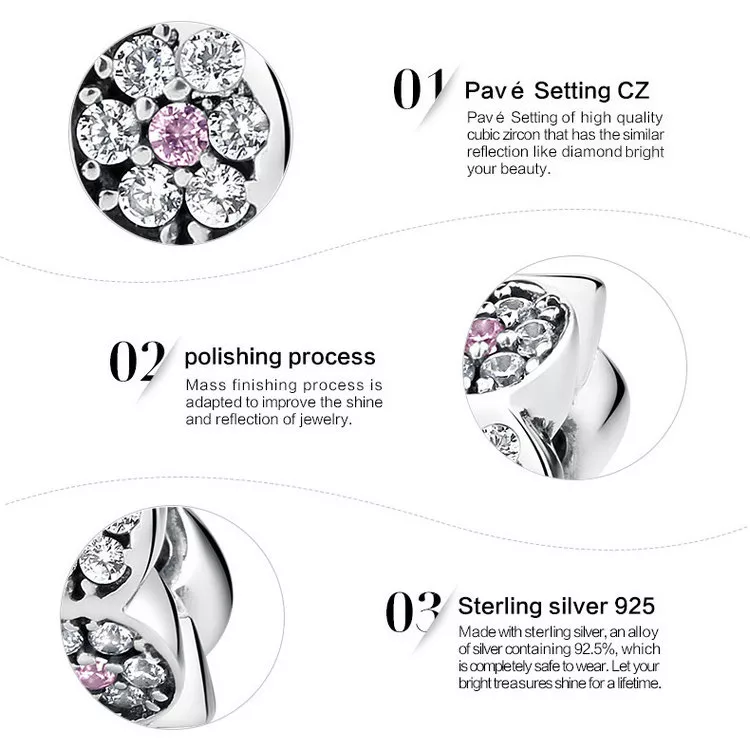 01 Pavé Setting CZ

Pavé Setting of high quality cubic zircon that has the similar reflection like diamond bright your beauty.

02 polishing process

Mass finishing process is adapted to improve the shine and reflection of jewelry.

03 Sterling silver 925

Made with sterling silver, an alloy of silver containing 92.5%, which is completely safe to wear. Let your bright treasures shine for a lifetime.