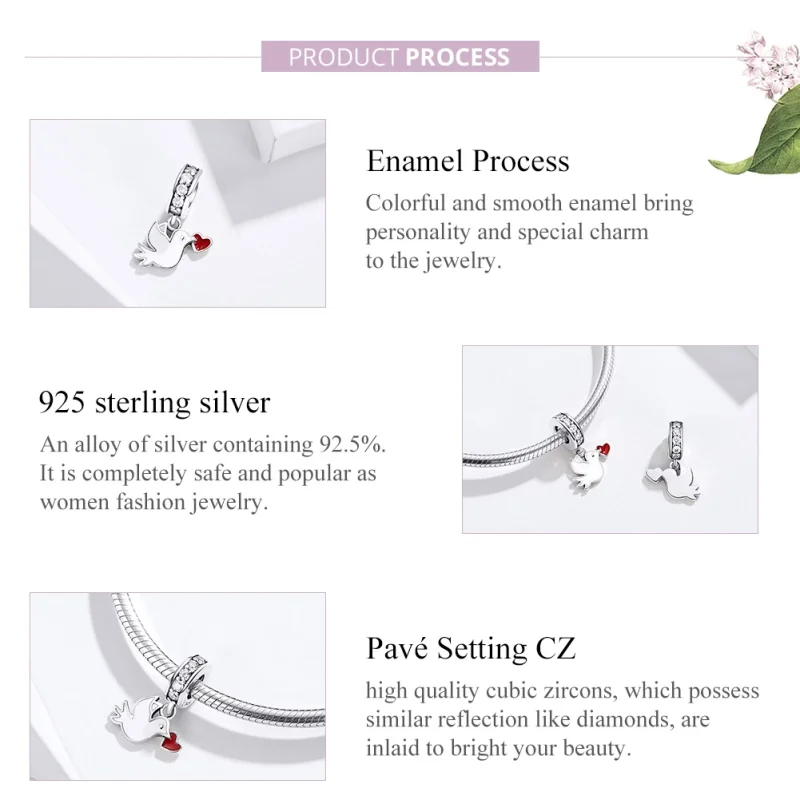 PRODUCT PROCESS

Enamel Process
Colorful and smooth enamel bring personality and special charm to the jewelry.

925 sterling silver
An alloy of silver containing 92.5%. It is completely safe and popular as women fashion jewelry.

Pavé Setting CZ
high quality cubic zircons, which possess similar reflection like diamonds, are inlaid to bright your beauty.